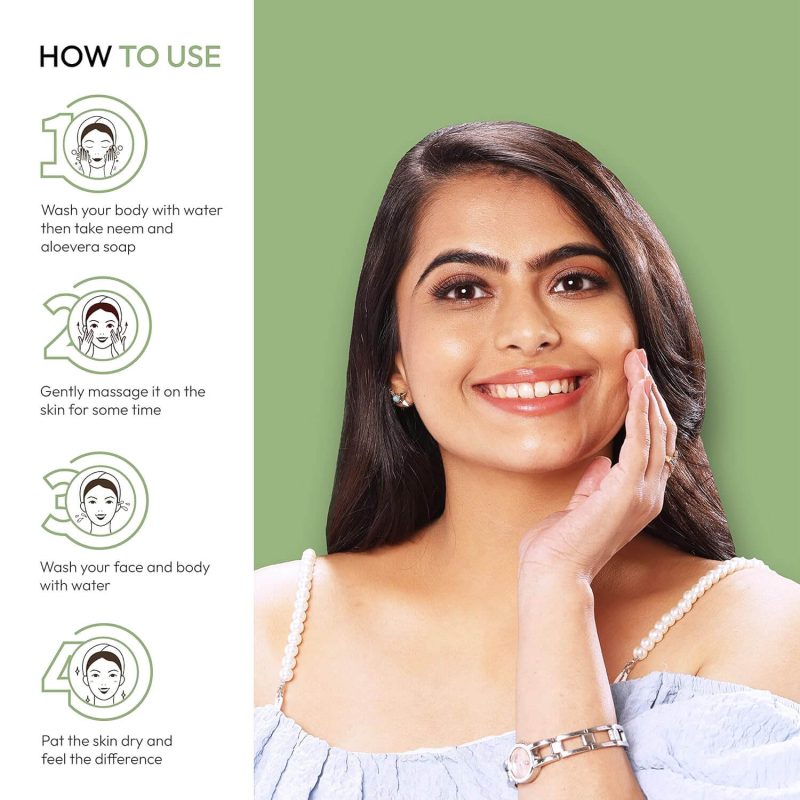 HOW TO USE

1

Wash your body with water then take neem and aloevera soap

2

Gently massage it on the skin for some time

3

Wash your face and body with water

4

Pat the skin dry and feel the difference